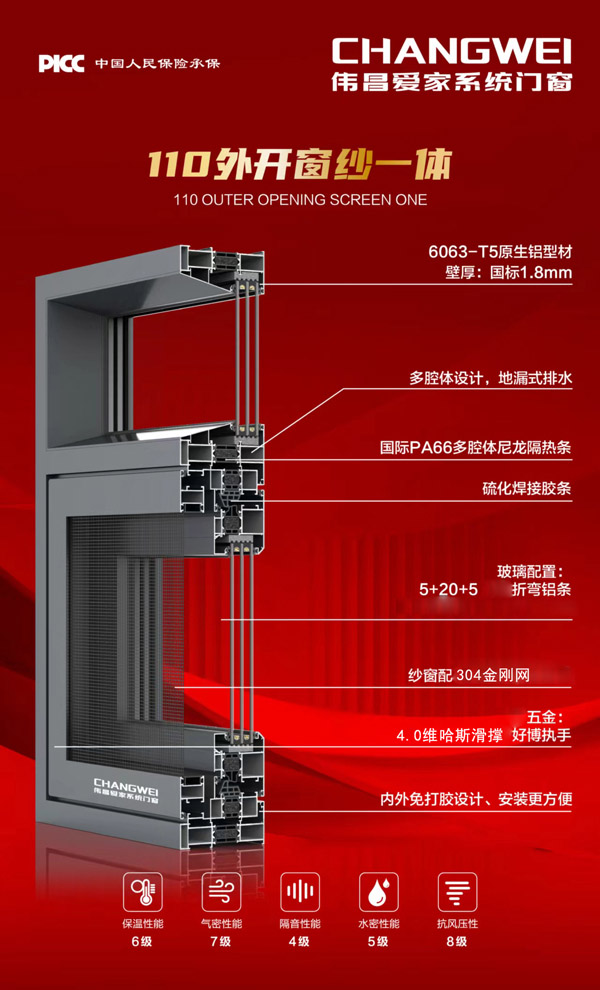 PICC 中国人民保险承保

CHANGWEI
伟昌爱家系统门窗

110外开窗纱一体
110 OUTER OPENING SCREEN ONE

6063-T5原生铝型材
壁厚：国标1.8mm

多腔体设计，地漏式排水

国际PA66多腔体尼龙隔热条

硫化焊接胶条

玻璃配置：
5+20+5 折弯铝条

纱窗配 304金刚网

五金：
4.0维哈斯滑撑 好博执手

内外免打胶设计、安装更方便

CHANGWEI
伟昌爱家系统门窗

保温性能
6级

气密性能
7级

隔音性能
4级

水密性能
5级

抗风压性
8级