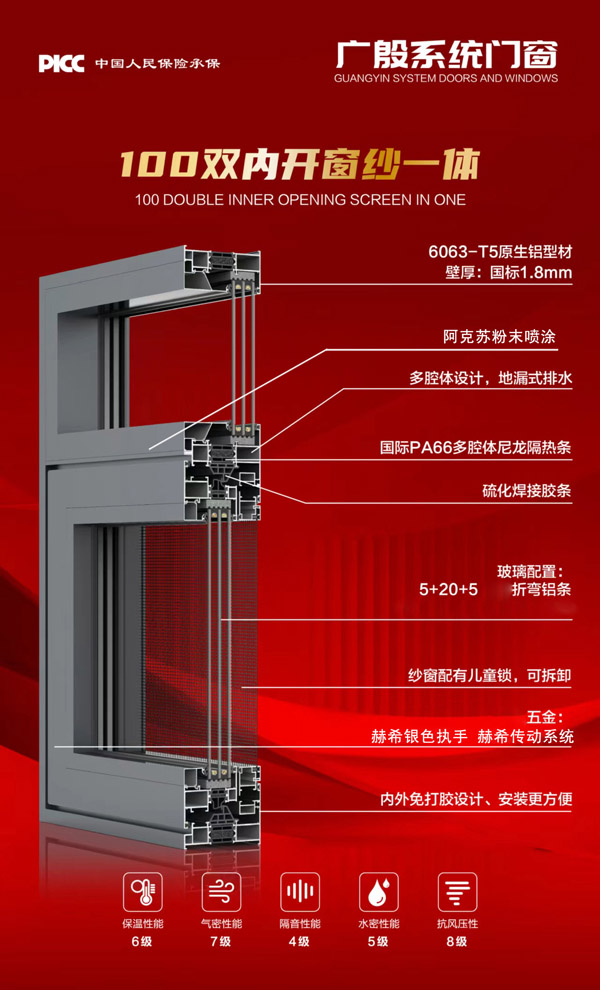 PICC 中国人民保险承保

广殷系统门窗
GUANGYIN SYSTEM DOORS AND WINDOWS

100双内开窗纱一体
100 DOUBLE INNER OPENING SCREEN IN ONE

6063-T5原生铝型材
壁厚：国标1.8mm

阿克苏粉末喷涂

多腔体设计，地漏式排水

国际PA66多腔体尼龙隔热条

硫化焊接胶条

玻璃配置：
5+20+5 折弯铝条

纱窗配有儿童锁，可拆卸

五金：
赫希银色执手 赫希传动系统

内外免打胶设计、安装更方便

保温性能
6级

气密性能
7级

隔音性能
4级

水密性能
5级

抗风压性
8级